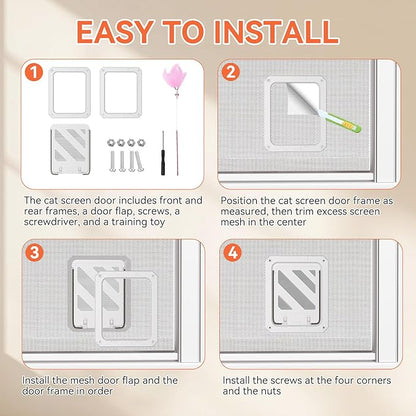 EASY TO INSTALL

1

The cat screen door includes front and rear frames, a door flap, screws, a screwdriver, and a training toy

2

Position the cat screen door frame as measured, then trim excess screen mesh in the center

3

Install the mesh door flap and the door frame in order

4

Install the screws at the four corners and the nuts