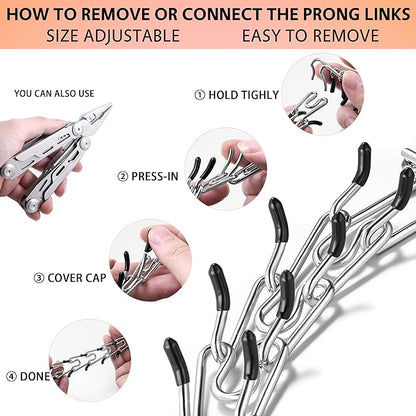 HOW TO REMOVE OR CONNECT THE PRONG LINKS
SIZE ADJUSTABLE EASY TO REMOVE

YOU CAN ALSO USE

① HOLD TIGHLY

② PRESS-IN

③ COVER CAP

④ DONE