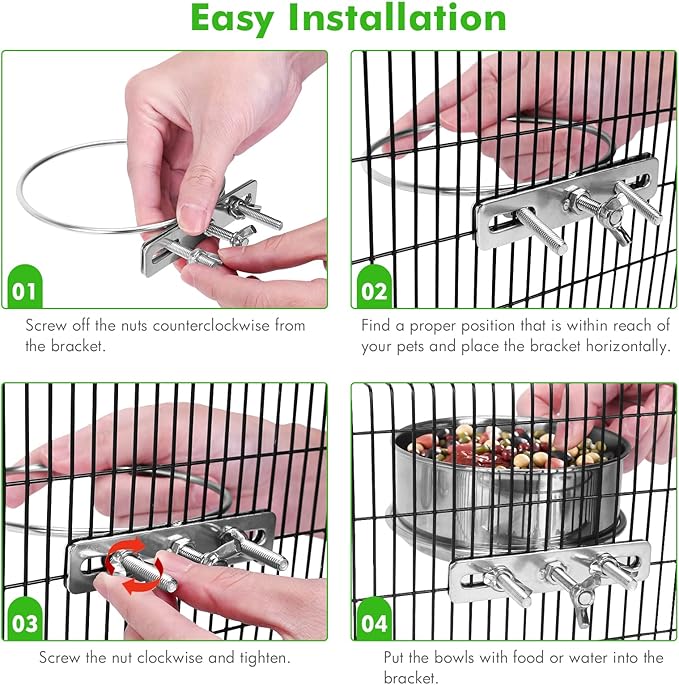 Easy Installation

01

Screw off the nuts counterclockwise from the bracket.

02

Find a proper position that is within reach of your pets and place the bracket horizontally.

03

Screw the nut clockwise and tighten.

04

Put the bowls with food or water into the bracket.