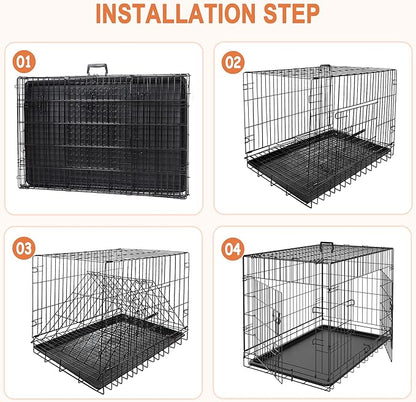 INSTALLATION STEP

01

02

03

04