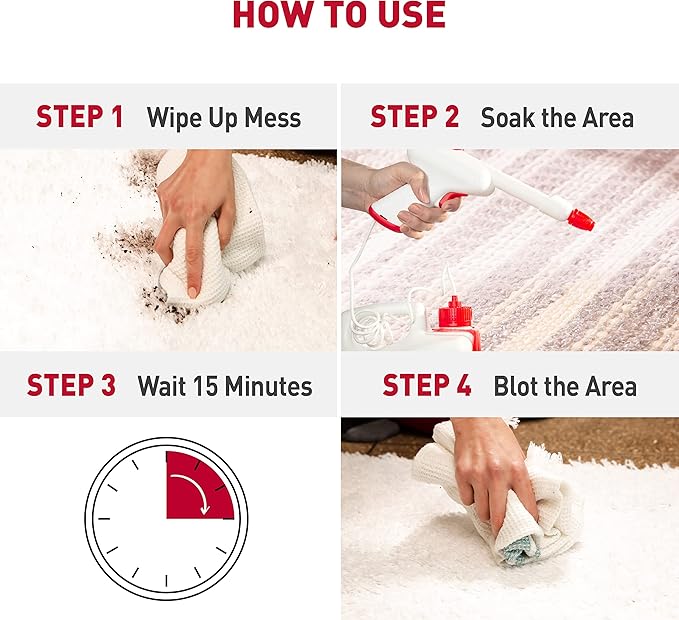 HOW TO USE

STEP 1 Wipe Up Mess

STEP 2 Soak the Area

STEP 3 Wait 15 Minutes

STEP 4 Blot the Area