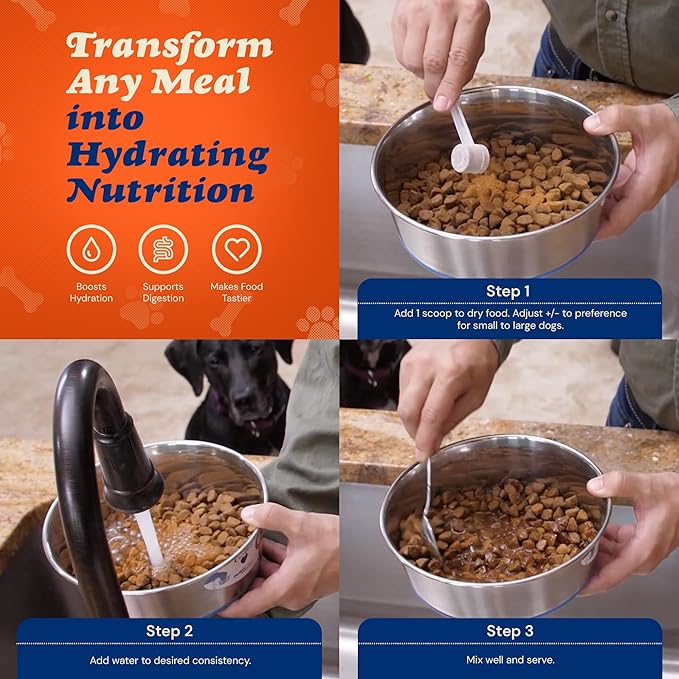 Transform Any Meal into Hydrating Nutrition

Boosts Hydration

Supports Digestion

Makes Food Tastier

Step 1

Add 1 scoop to dry food. Adjust +/- to preference for small to large dogs.

Step 2

Add water to desired consistency.

Step 3

Mix well and serve.