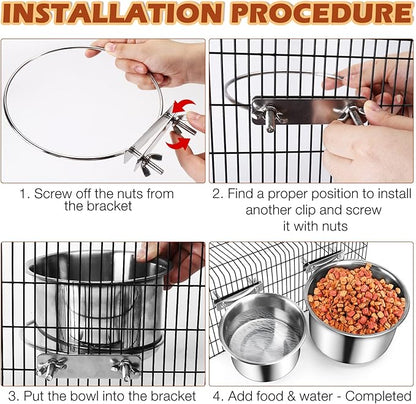 INSTALLATION PROCEDURE

1. Screw off the nuts from the bracket

2. Find a proper position to install another clip and screw it with nuts

3. Put the bowl into the bracket

4. Add food & water - Completed