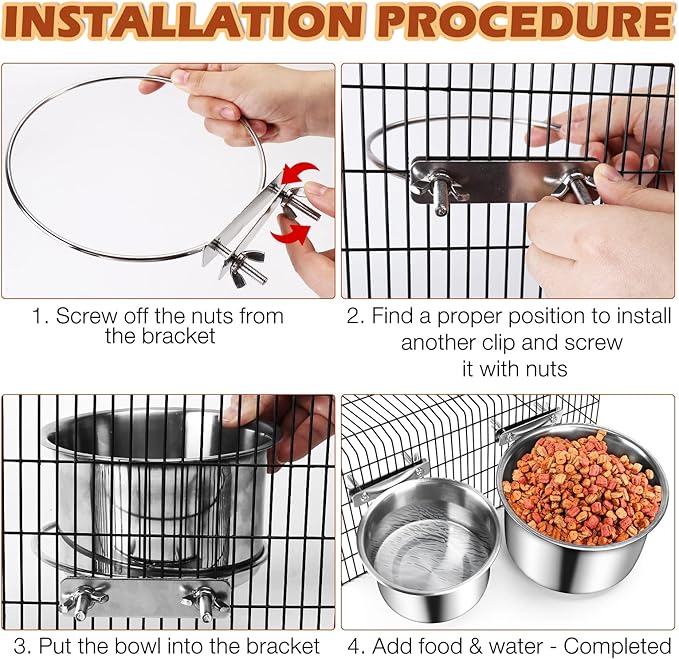 INSTALLATION PROCEDURE

1. Screw off the nuts from the bracket

2. Find a proper position to install another clip and screw it with nuts

3. Put the bowl into the bracket

4. Add food & water - Completed