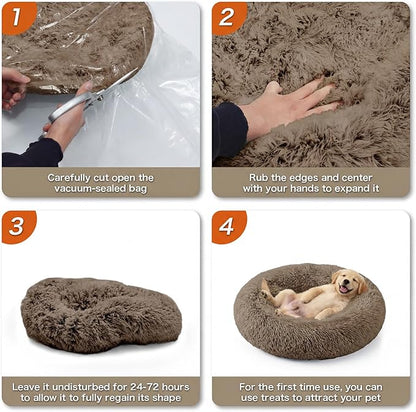 1

Carefully cut open the vacuum-sealed bag

2

Rub the edges and center with your hands to expand it

3

Leave it undisturbed for 24-72 hours to allow it to fully regain its shape

4

For the first time use, you can use treats to attract your pet