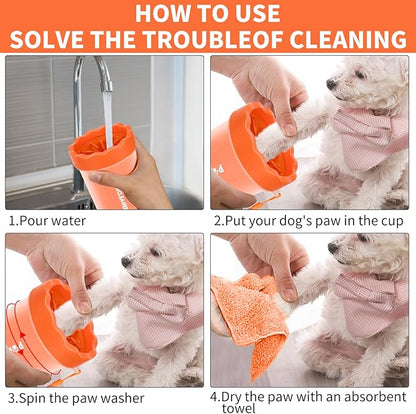 HOW TO USE
SOLVE THE TROUBLEOF CLEANING

1.Pour water

2.Put your dog's paw in the cup

3.Spin the paw washer

4.Dry the paw with an absorbent towel