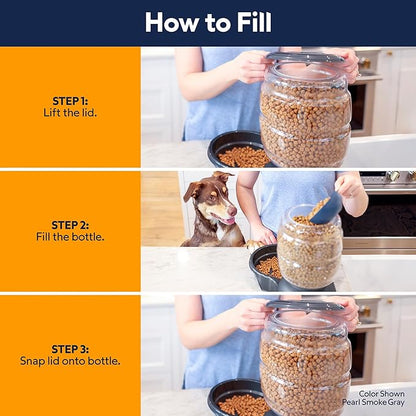 How to Fill

STEP 1:
Lift the lid.

STEP 2:
Fill the bottle.

STEP 3:
Snap lid onto bottle.

Color Shown
Pearl Smoke Gray