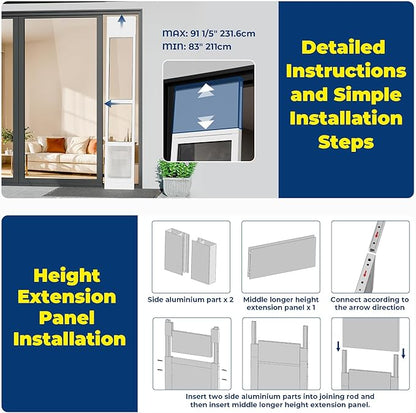 MAX: 91 1/5" 231.6cm
MIN: 83" 211cm

Detailed Instructions and Simple Installation Steps

Height Extension Panel Installation

Side aluminium part x 2

Middle longer height extension panel x 1

Connect according to the arrow direction

Insert two side aluminium parts into joining rod and then insert middle longer height extension panel.