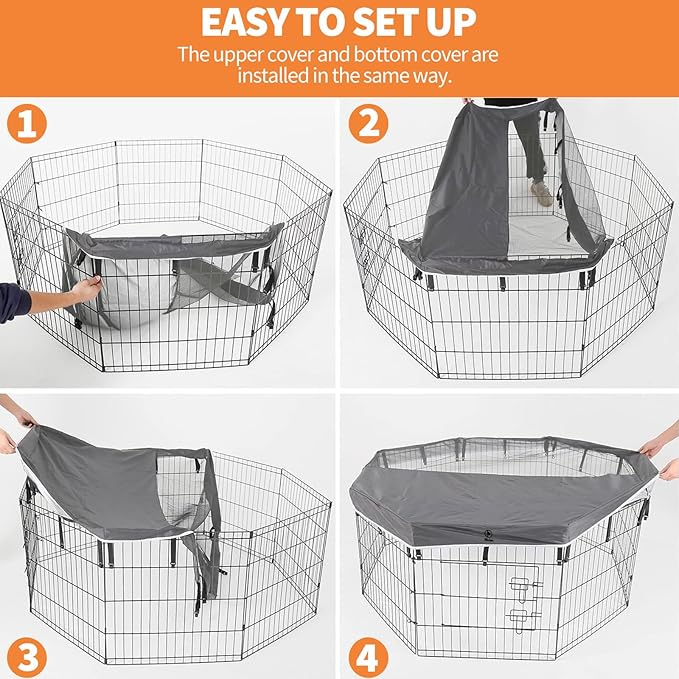 EASY TO SET UP
The upper cover and bottom cover are installed in the same way.

1

2

3

4