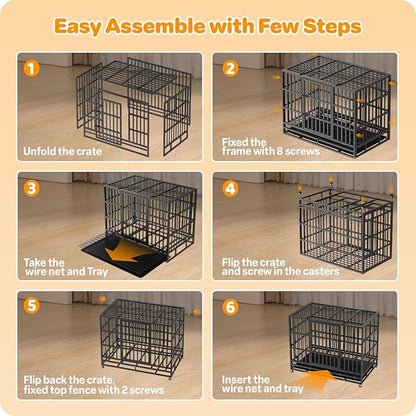 Easy Assemble with Few Steps

1
Unfold the crate

2
Fixed the frame with 8 screws

3
Take the wire net and Tray

4
Flip the crate and screw in the casters

5
Flip back the crate, fixed top fence with 2 screws

6
Insert the wire net and tray