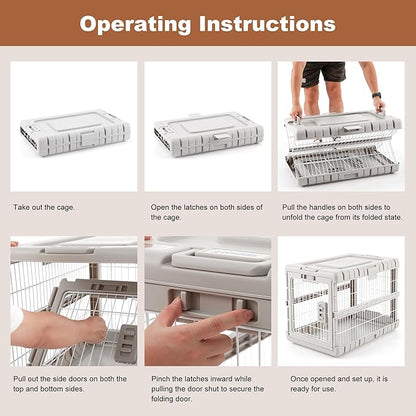 Operating Instructions

Take out the cage.

Open the latches on both sides of the cage.

Pull the handles on both sides to unfold the cage from its folded state.

Pull out the side doors on both the top and bottom sides.

Pinch the latches inward while pulling the door shut to secure the folding door.

Once opened and set up, it is ready for use.