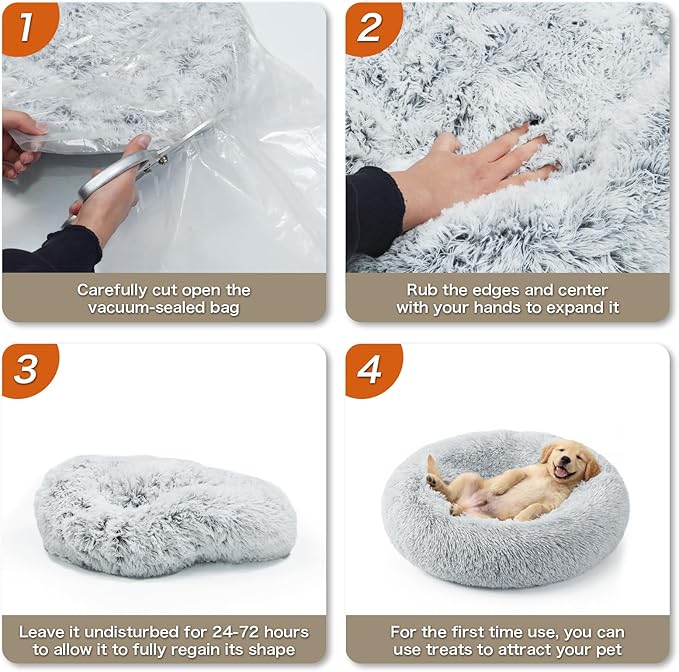 1

Carefully cut open the vacuum-sealed bag

2

Rub the edges and center with your hands to expand it

3

Leave it undisturbed for 24-72 hours to allow it to fully regain its shape

4

For the first time use, you can use treats to attract your pet