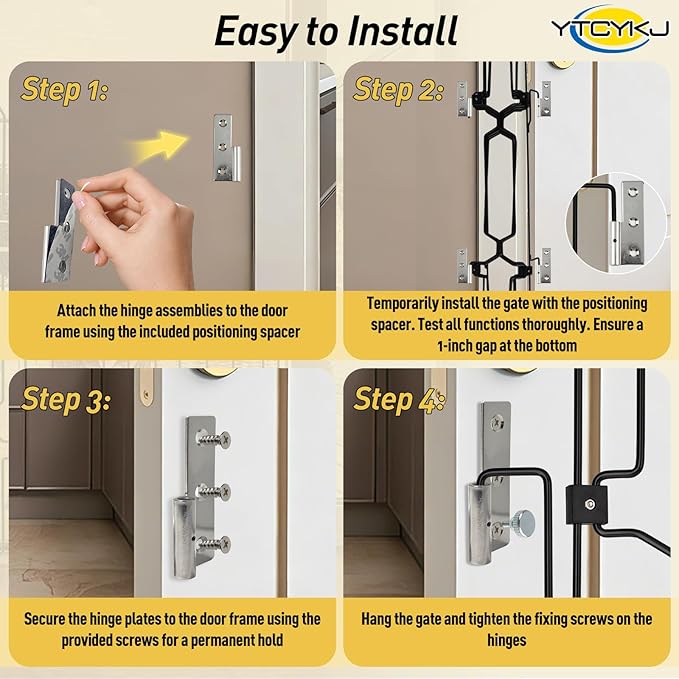 Easy to Install

YTCYKJ

Step 1:

Attach the hinge assemblies to the door frame using the included positioning spacer

Step 2:

Temporarily install the gate with the positioning spacer. Test all functions thoroughly. Ensure a 1-inch gap at the bottom

Step 3:

Secure the hinge plates to the door frame using the provided screws for a permanent hold

Step 4:

Hang the gate and tighten the fixing screws on the hinges