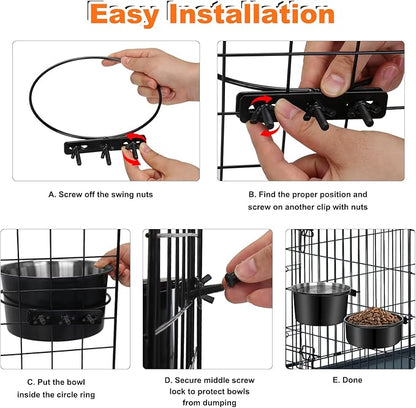 Easy Installation

A. Screw off the swing nuts

B. Find the proper position and screw on another clip with nuts

C. Put the bowl inside the circle ring

D. Secure middle screw lock to protect bowls from dumping

E. Done