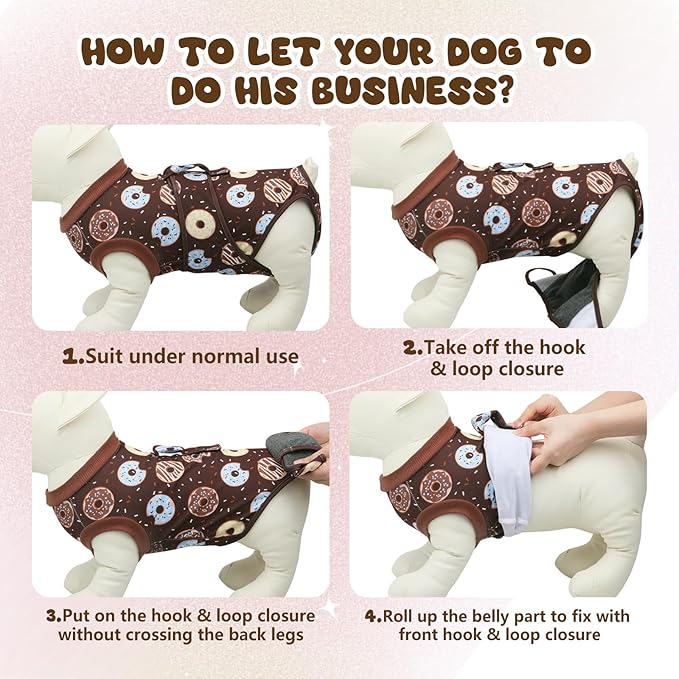 HOW TO LET YOUR DOG TO DO HIS BUSINESS?

1.Suit under normal use

2.Take off the hook & loop closure

3.Put on the hook & loop closure without crossing the back legs

4.Roll up the belly part to fix with front hook & loop closure