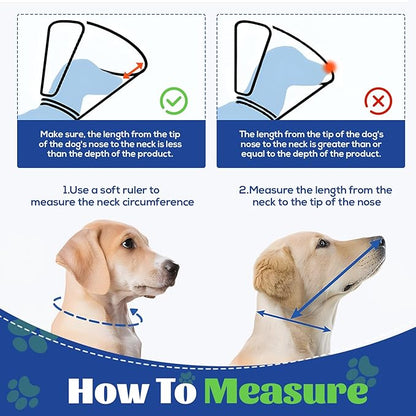 Make sure, the length from the tip of the dog's nose to the neck is less than the depth of the product.

The length from the tip of the dog's nose to the neck is greater than or equal to the depth of the product.

1.Use a soft ruler to measure the neck circumference

2.Measure the length from the neck to the tip of the nose

How To Measure