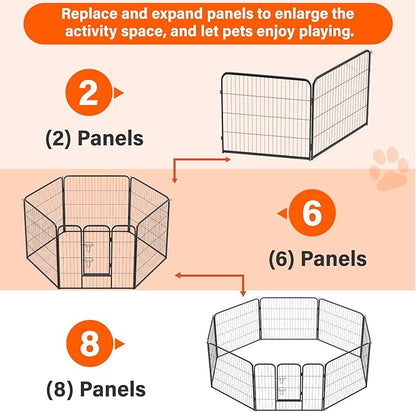 Replace and expand panels to enlarge the activity space, and let pets enjoy playing.

2

(2) Panels

6

(6) Panels

8

(8) Panels