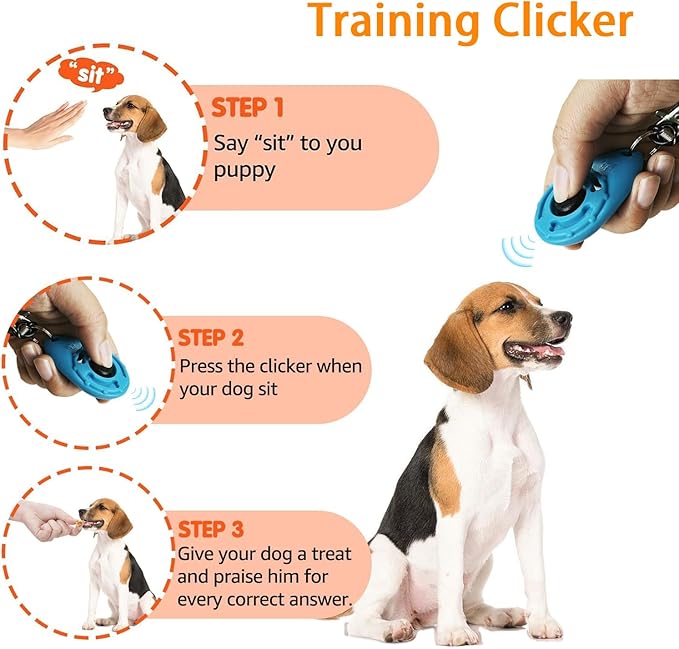 Training Clicker

"sit"

STEP 1
Say "sit" to you puppy

STEP 2
Press the clicker when your dog sit

STEP 3
Give your dog a treat and praise him for every correct answer.