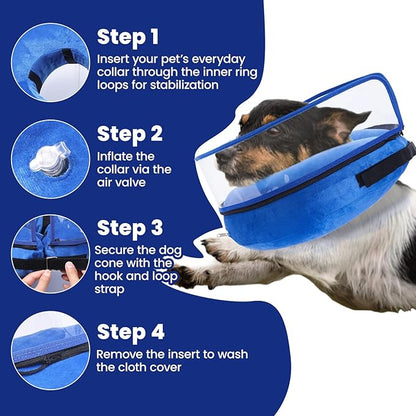 Step 1
Insert your pet's everyday collar through the inner ring loops for stabilization

Step 2
Inflate the collar via the air valve

Step 3
Secure the dog cone with the hook and loop strap

Step 4
Remove the insert to wash the cloth cover