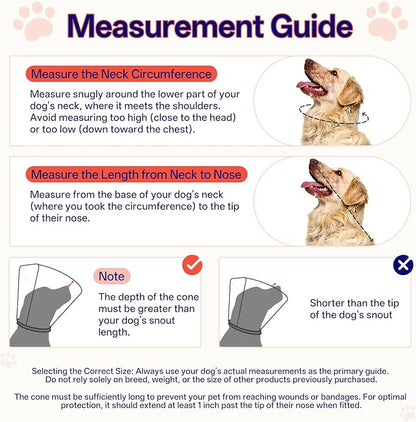 Measurement Guide

Measure the Neck Circumference

Measure snugly around the lower part of your dog's neck, where it meets the shoulders. Avoid measuring too high (close to the head) or too low (down toward the chest).

Measure the Length from Neck to Nose

Measure from the base of your dog's neck (where you took the circumference) to the tip of their nose.

Note

The depth of the cone must be greater than your dog's snout length.

Shorter than the tip of the dog's snout

Selecting the Correct Size: Always use your dog's actual measurements as the primary guide. Do not rely solely on breed, weight, or the size of other products previously purchased.

The cone must be sufficiently long to prevent your pet from reaching wounds or bandages. For optimal protection, it should extend at least 1 inch past the tip of their nose when fitted.