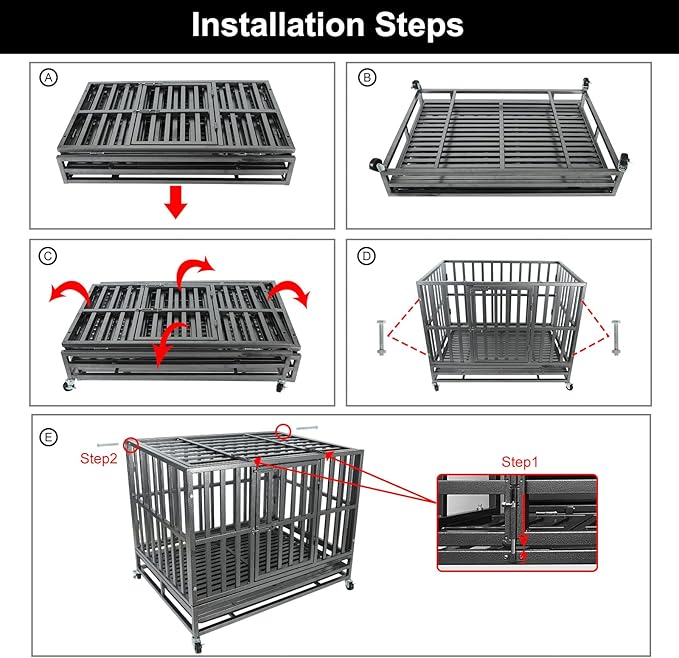 Installation Steps

A

B

C

D

E

Step2

Step1