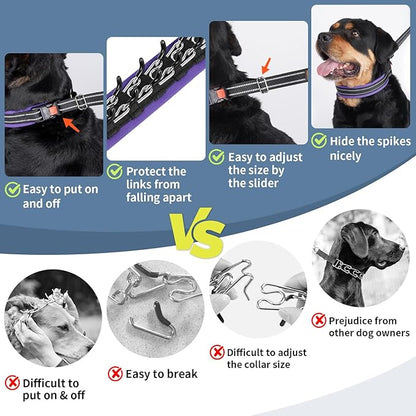 Easy to put on and off

Protect the links from falling apart

Easy to adjust the size by the slider

Hide the spikes nicely

VS

Difficult to put on & off

Easy to break

Difficult to adjust the collar size

Prejudice from other dog owners