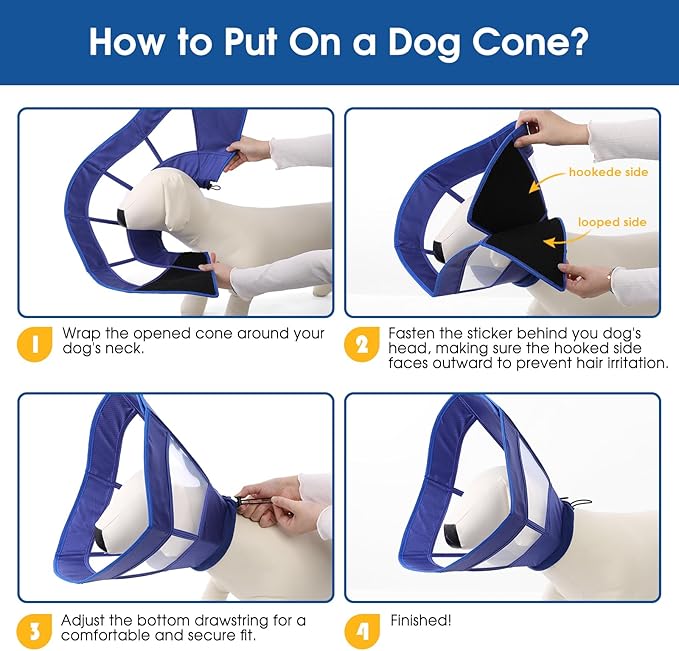 How to Put On a Dog Cone?

hookede side

looped side

1 Wrap the opened cone around your dog's neck.

2 Fasten the sticker behind you dog's head, making sure the hooked side faces outward to prevent hair irritation.

3 Adjust the bottom drawstring for a comfortable and secure fit.

4 Finished!