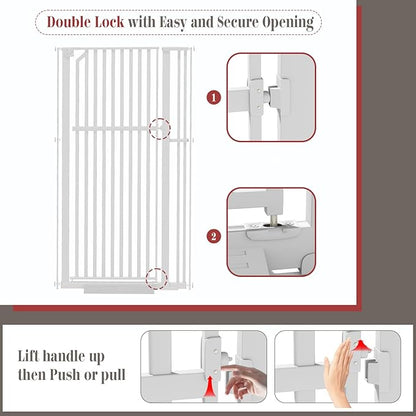 Double Lock with Easy and Secure Opening

1

2

Lift handle up then Push or pull