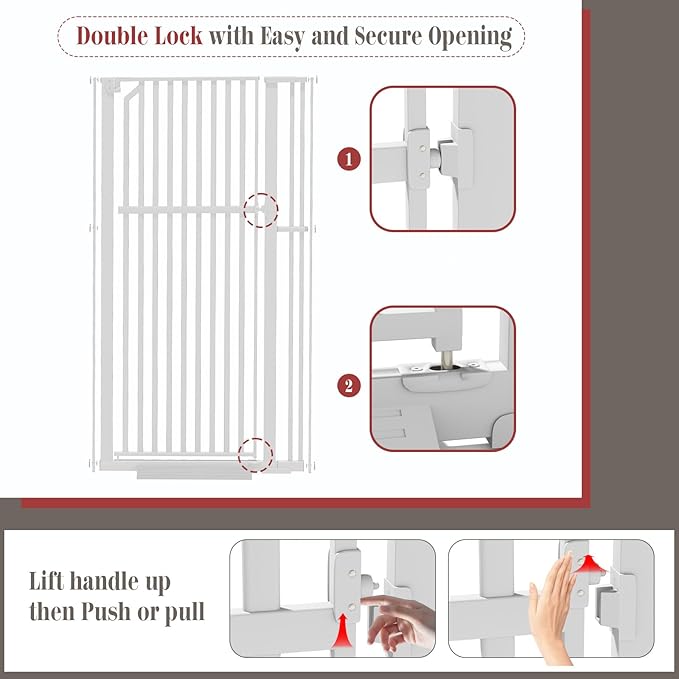 Double Lock with Easy and Secure Opening

1

2

Lift handle up then Push or pull