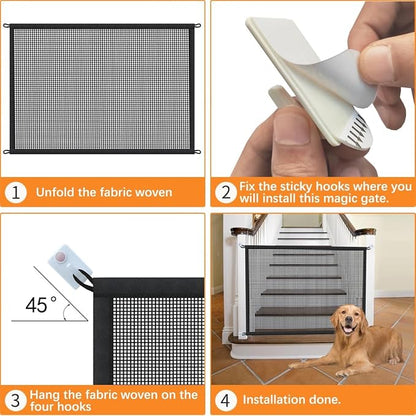 1 Unfold the fabric woven

2 Fix the sticky hooks where you will install this magic gate.

45°

3 Hang the fabric woven on the four hooks

4 Installation done.