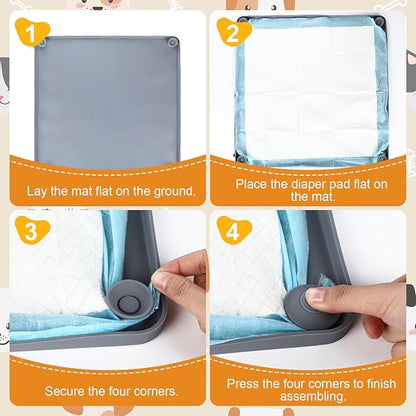 1

Lay the mat flat on the ground.

2

Place the diaper pad flat on the mat.

3

Secure the four corners.

4

Press the four corners to finish assembling.