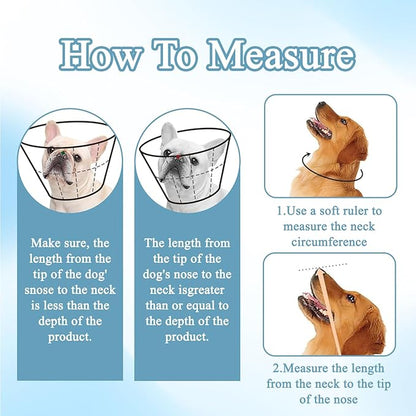 How To Measure

Make sure, the length from the tip of the dog' snose to the neck is less than the depth of the product.

The length from the tip of the dog's nose to the neck isgreater than or equal to the depth of the product.

1.Use a soft ruler to measure the neck circumference

2.Measure the length from the neck to the tip of the nose