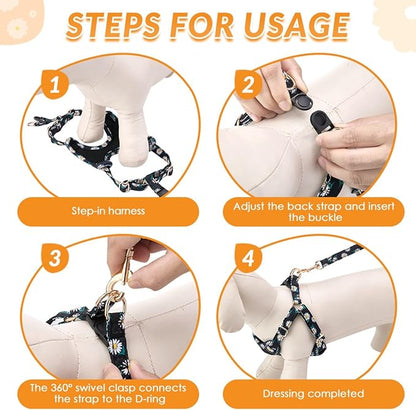 STEPS FOR USAGE

1

Step-in harness

2

Adjust the back strap and insert the buckle

3

The 360° swivel clasp connects the strap to the D-ring

4

Dressing completed