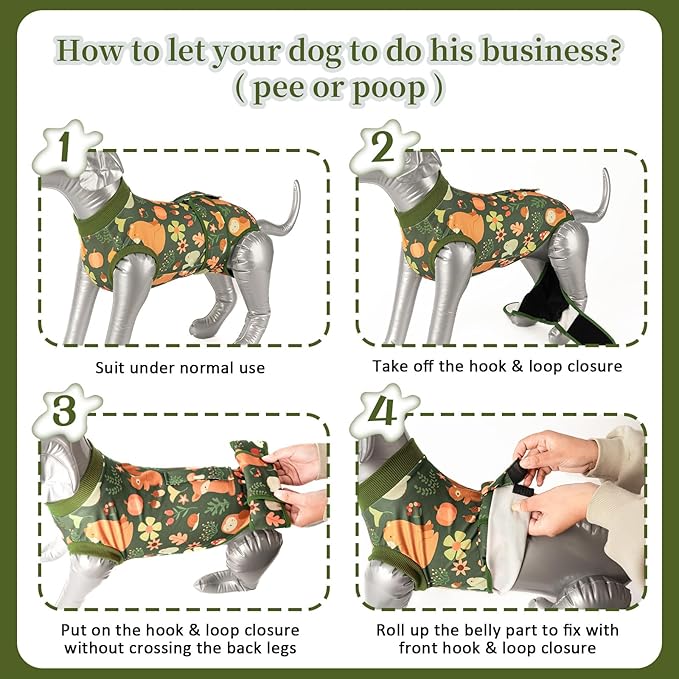 How to let your dog to do his business?
( pee or poop )

1

Suit under normal use

2

Take off the hook & loop closure

3

Put on the hook & loop closure without crossing the back legs

4

Roll up the belly part to fix with front hook & loop closure