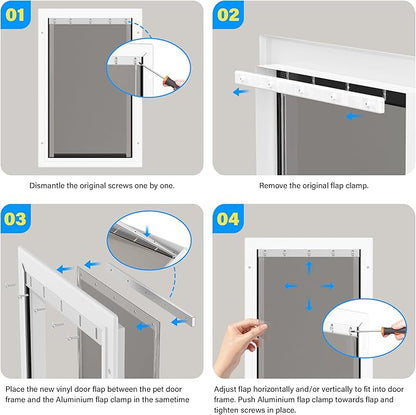 01

Dismantle the original screws one by one.

02

Remove the original flap clamp.

03

Place the new vinyl door flap between the pet door frame and the Aluminium flap clamp in the sametime

04

Adjust flap horizontally and/or vertically to fit into door frame. Push Aluminium flap clamp towards flap and tighten screws in place.