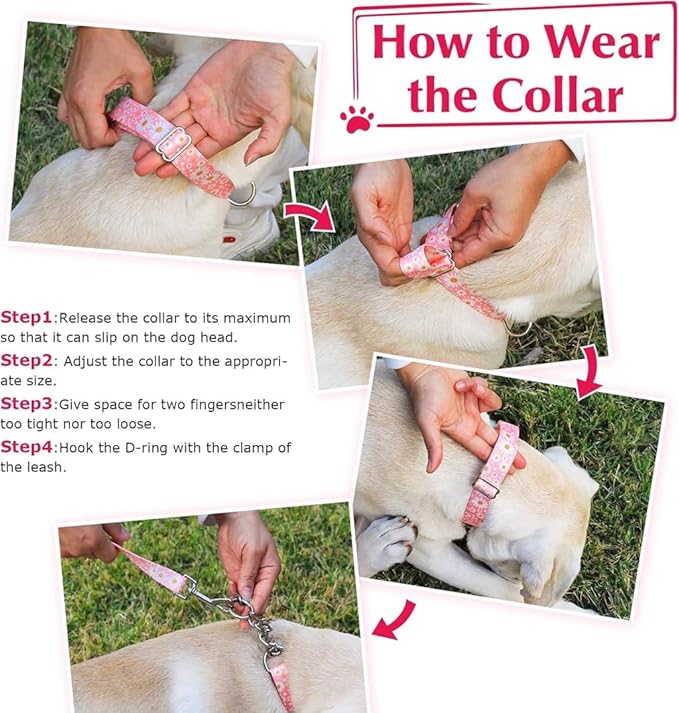 How to Wear the Collar

Step1:Release the collar to its maximum so that it can slip on the dog head.

Step2: Adjust the collar to the appropriate size.

Step3:Give space for two fingersneither too tight nor too loose.

Step4:Hook the D-ring with the clamp of the leash.