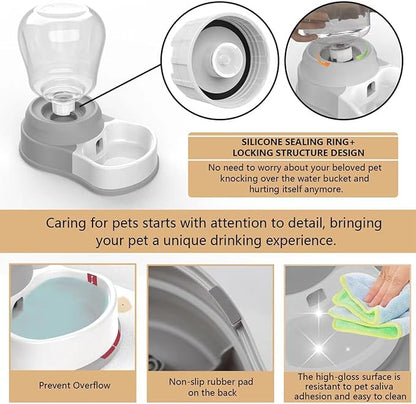 SILICONE SEALING RING+
LOCKING STRUCTURE DESIGN

No need to worry about your beloved pet knocking over the water bucket and hurting itself anymore.

Caring for pets starts with attention to detail, bringing your pet a unique drinking experience.

Prevent Overflow

Non-slip rubber pad on the back

The high-gloss surface is resistant to pet saliva adhesion and easy to clean