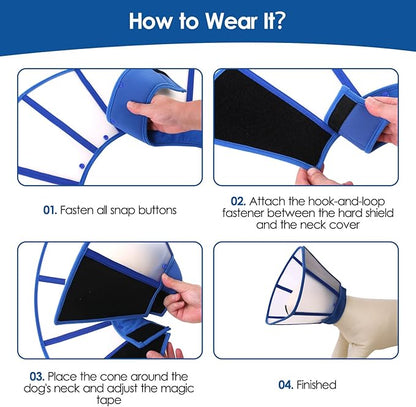 How to Wear It?

01. Fasten all snap buttons

02. Attach the hook-and-loop fastener between the hard shield and the neck cover

03. Place the cone around the dog's neck and adjust the magic tape

04. Finished