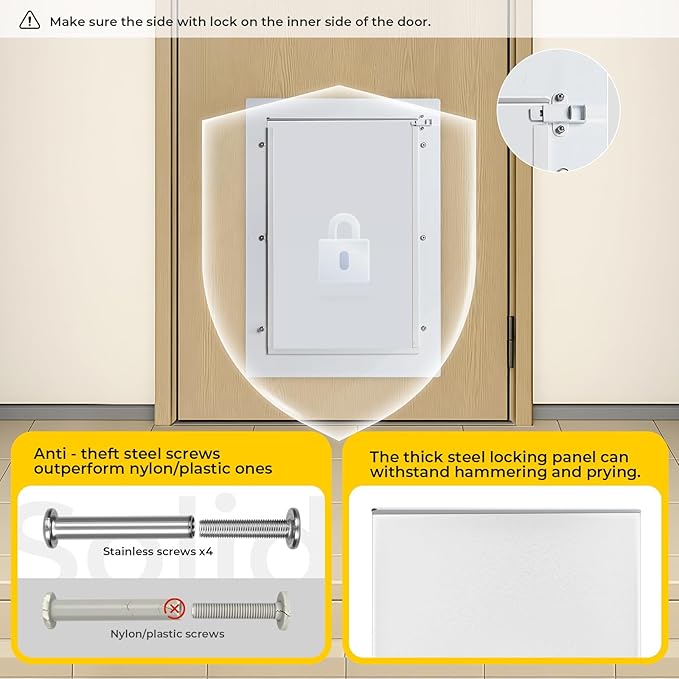 Make sure the side with lock on the inner side of the door.

Anti - theft steel screws outperform nylon/plastic ones

Solid

Stainless screws x4

Nylon/plastic screws

The thick steel locking panel can withstand hammering and prying.