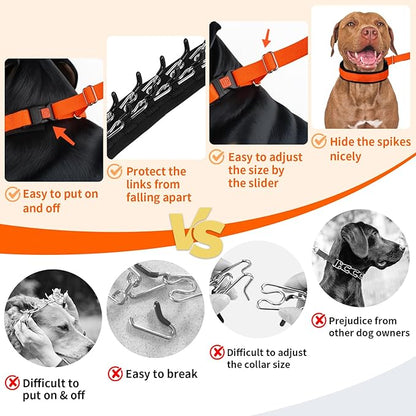 Easy to put on and off

Protect the links from falling apart

Easy to adjust the size by the slider

Hide the spikes nicely

VS

Difficult to put on & off

Easy to break

Difficult to adjust the collar size

Prejudice from other dog owners