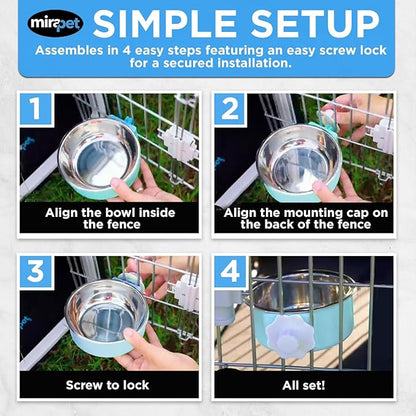 mirapet

SIMPLE SETUP

Assembles in 4 easy steps featuring an easy screw lock for a secured installation.

1

Align the bowl inside the fence

2

Align the mounting cap on the back of the fence

3

Screw to lock

4

All set!