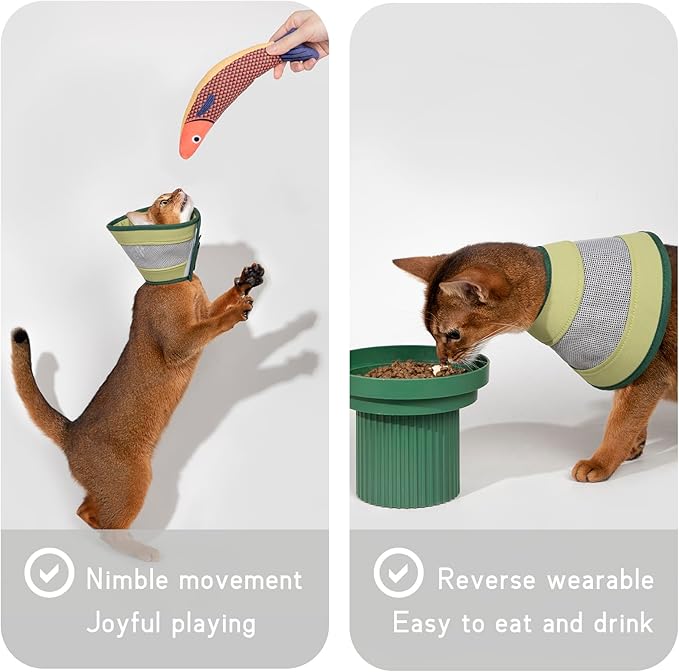 Nimble movement
Joyful playing

Reverse wearable
Easy to eat and drink