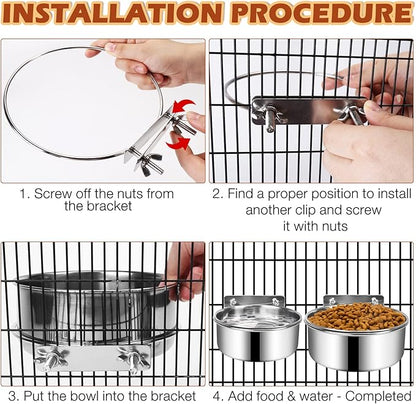 INSTALLATION PROCEDURE

1. Screw off the nuts from the bracket

2. Find a proper position to install another clip and screw it with nuts

3. Put the bowl into the bracket

4. Add food & water - Completed