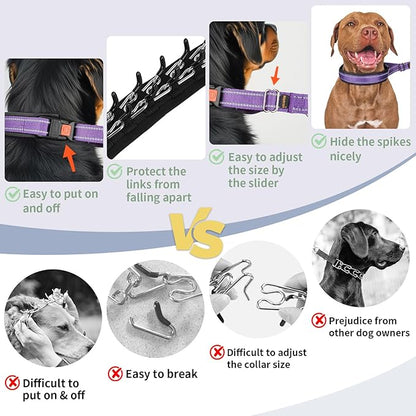 Easy to put on and off

Protect the links from falling apart

Easy to adjust the size by the slider

Hide the spikes nicely

VS

Difficult to put on & off

Easy to break

Difficult to adjust the collar size

Prejudice from other dog owners