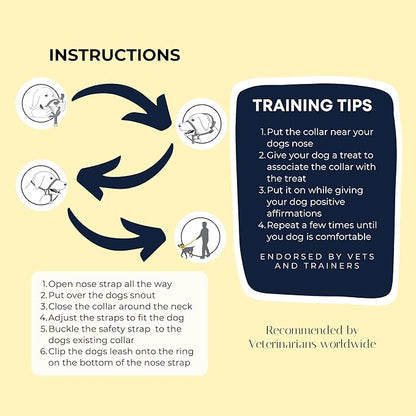 INSTRUCTIONS

1. Open nose strap all the way
2. Put over the dogs snout
3. Close the collar around the neck
4. Adjust the straps to fit the dog
5. Buckle the safety strap to the dogs existing collar
6. Clip the dogs leash onto the ring on the bottom of the nose strap

TRAINING TIPS

1. Put the collar near your dogs nose
2. Give your dog a treat to associate the collar with the treat
3. Put it on while giving your dog positive affirmations
4. Repeat a few times until you dog is comfortable

ENDORSED BY VETS AND TRAINERS

Recommended by Veterinarians worldwide