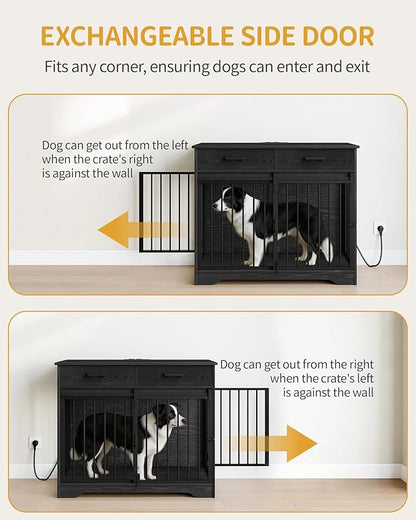 EXCHANGEABLE SIDE DOOR

Fits any corner, ensuring dogs can enter and exit

Dog can get out from the left when the crate's right is against the wall

Dog can get out from the right when the crate's left is against the wall