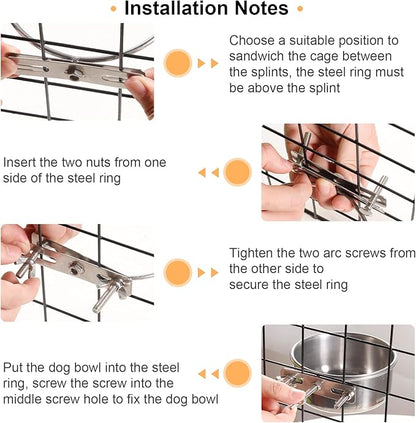 Installation Notes

Choose a suitable position to sandwich the cage between the splints, the steel ring must be above the splint

Insert the two nuts from one side of the steel ring

Tighten the two arc screws from the other side to secure the steel ring

Put the dog bowl into the steel ring, screw the screw into the middle screw hole to fix the dog bowl