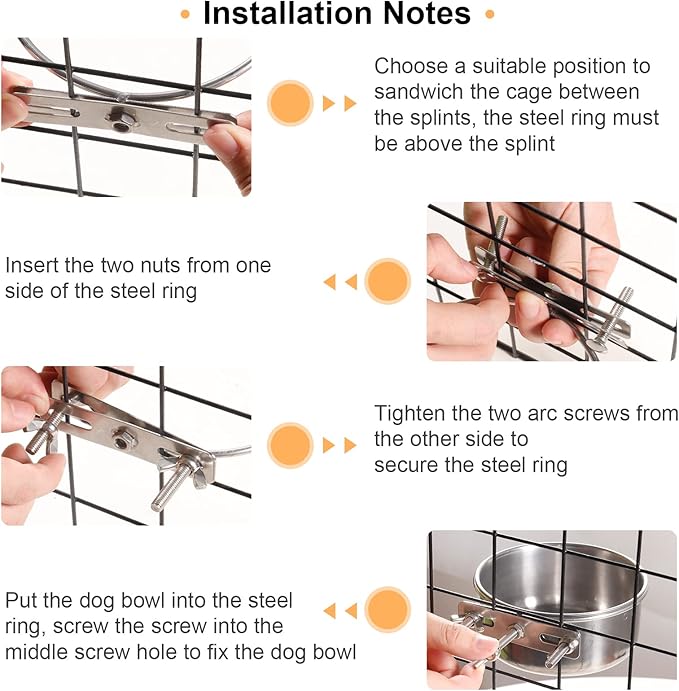 Installation Notes

Choose a suitable position to sandwich the cage between the splints, the steel ring must be above the splint

Insert the two nuts from one side of the steel ring

Tighten the two arc screws from the other side to secure the steel ring

Put the dog bowl into the steel ring, screw the screw into the middle screw hole to fix the dog bowl