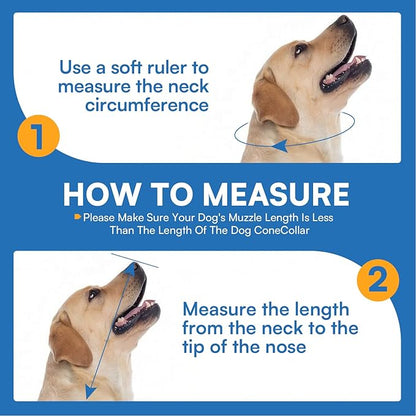 Use a soft ruler to measure the neck circumference

1

HOW TO MEASURE

Please Make Sure Your Dog's Muzzle Length Is Less Than The Length Of The Dog ConeCollar

2

Measure the length from the neck to the tip of the nose