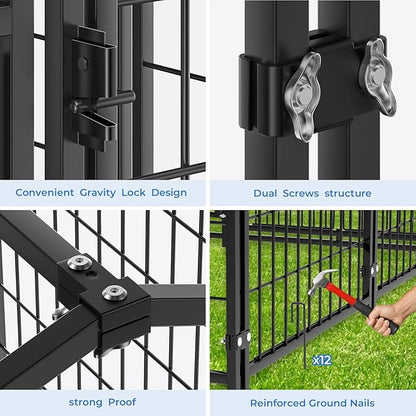 Convenient Gravity Lock Design

Dual Screws structure

strong Proof

x12

Reinforced Ground Nails